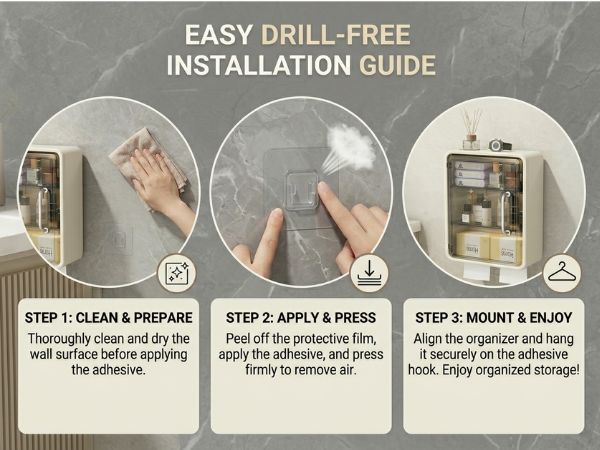 EASY DRILL-FREE INSTALLATION GUIDE

STEP 1: CLEAN & PREPARE

Thoroughly clean and dry the wall surface before applying the adhesive.

STEP 2: APPLY & PRESS

Peel off the protective film, apply the adhesive, and press firmly to remove air.

STEP 3: MOUNT & ENJOY

Align the organizer and hang it securely on the adhesive hook. Enjoy organized storage!