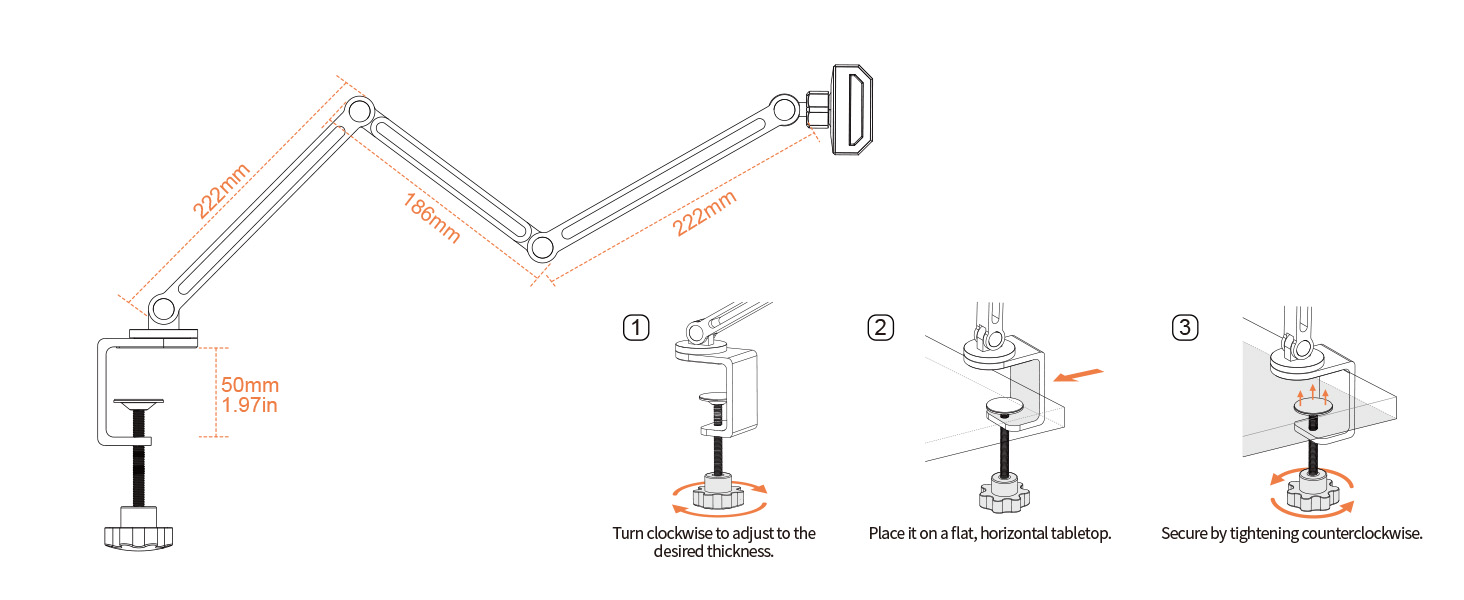 222mm

186mm

222mm

50mm
1.97in

1

Turn clockwise to adjust to the desired thickness.

2

Place it on a flat, horizontal tabletop.

3

Secure by tightening counterclockwise.