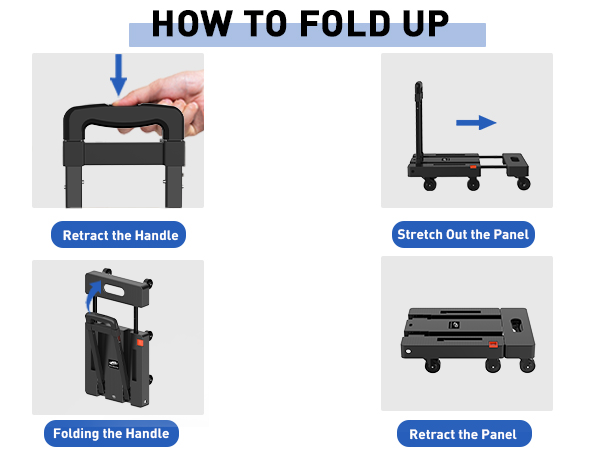 HOW TO FOLD UP

Retract the Handle

Stretch Out the Panel

Folding the Handle

Retract the Panel