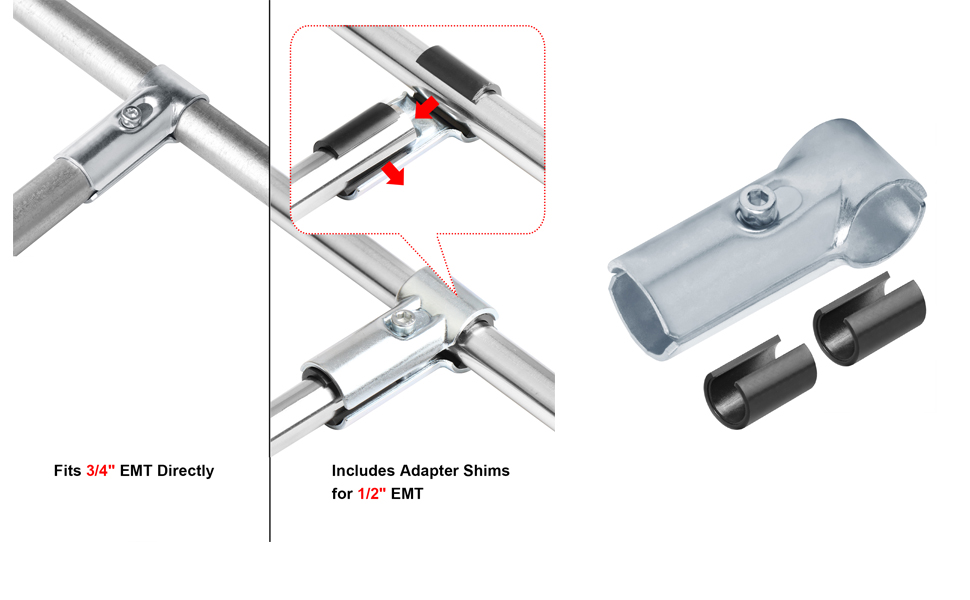 Fits 3/4" EMT Directly

Includes Adapter Shims for 1/2" EMT