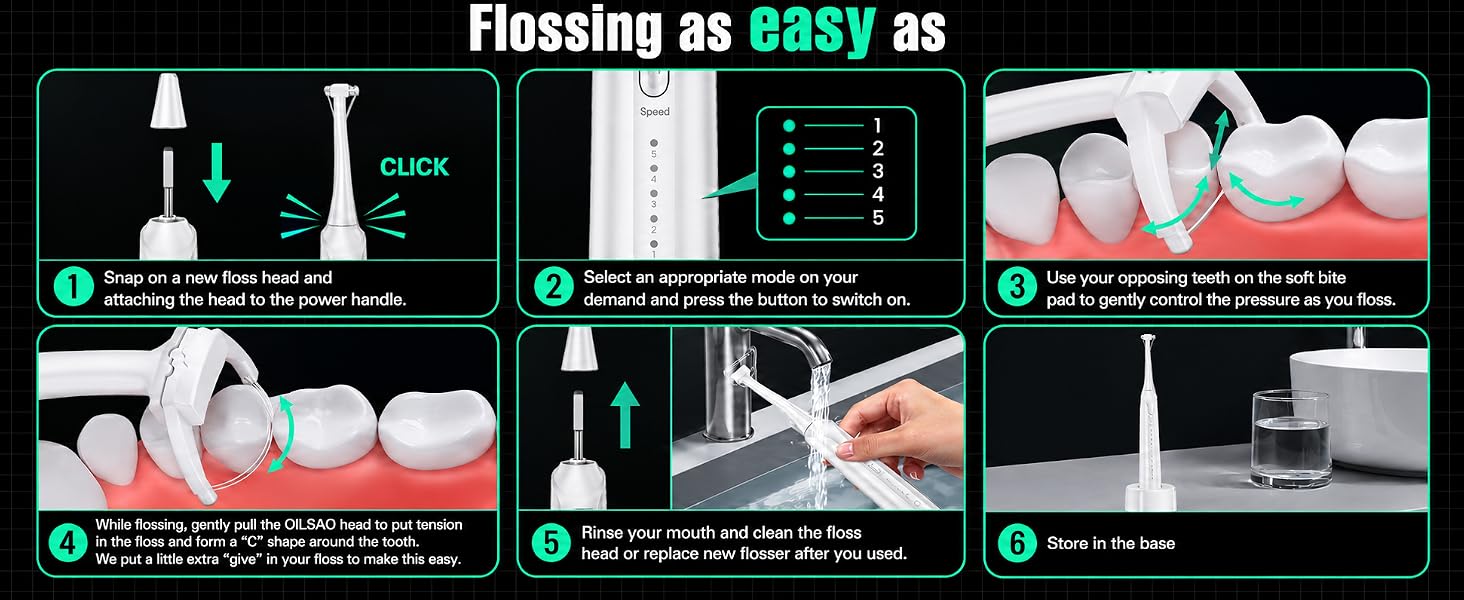 Flossing as easy as

CLICK

1 Snap on a new floss head and attaching the head to the power handle.

Speed
5
4
3
2
1

1
2
3
4
5

2 Select an appropriate mode on your demand and press the button to switch on.

3 Use your opposing teeth on the soft bite pad to gently control the pressure as you floss.

4 While flossing, gently pull the OILSAO head to put tension in the floss and form a "C" shape around the tooth. We put a little extra "give" in your floss to make this easy.

5 Rinse your mouth and clean the floss head or replace new flosser after you used.

6 Store in the base