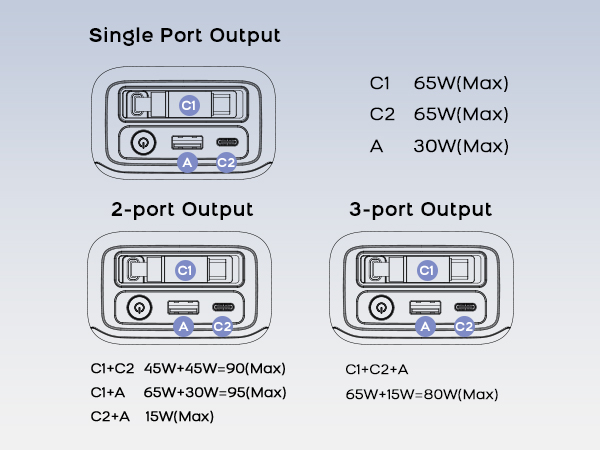 Single Port Output

C1
A C2

C1 65W(Max)
C2 65W(Max)
A 30W(Max)

2-port Output

C1
A C2

C1+C2 45W+45W=90(Max)
C1+A 65W+30W=95(Max)
C2+A 15W(Max)

3-port Output

C1
A C2

C1+C2+A
65W+15W=80W(Max)