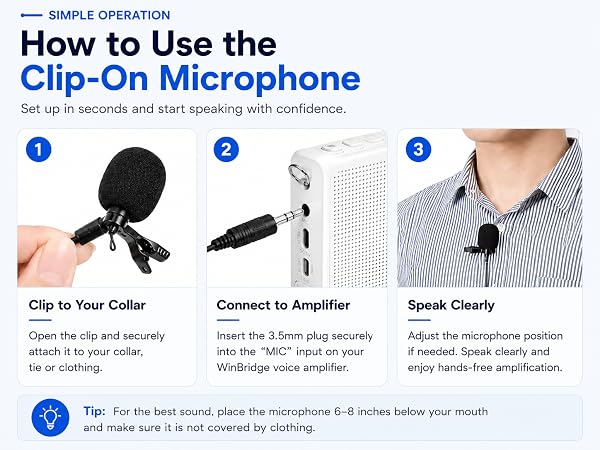 SIMPLE OPERATION

How to Use the Clip-On Microphone

Set up in seconds and start speaking with confidence.

1

Clip to Your Collar

Open the clip and securely attach it to your collar, tie or clothing.

2

Connect to Amplifier

Insert the 3.5mm plug securely into the "MIC" input on your WinBridge voice amplifier.

3

Speak Clearly

Adjust the microphone position if needed. Speak clearly and enjoy hands-free amplification.

Tip: For the best sound, place the microphone 6–8 inches below your mouth and make sure it is not covered by clothing.