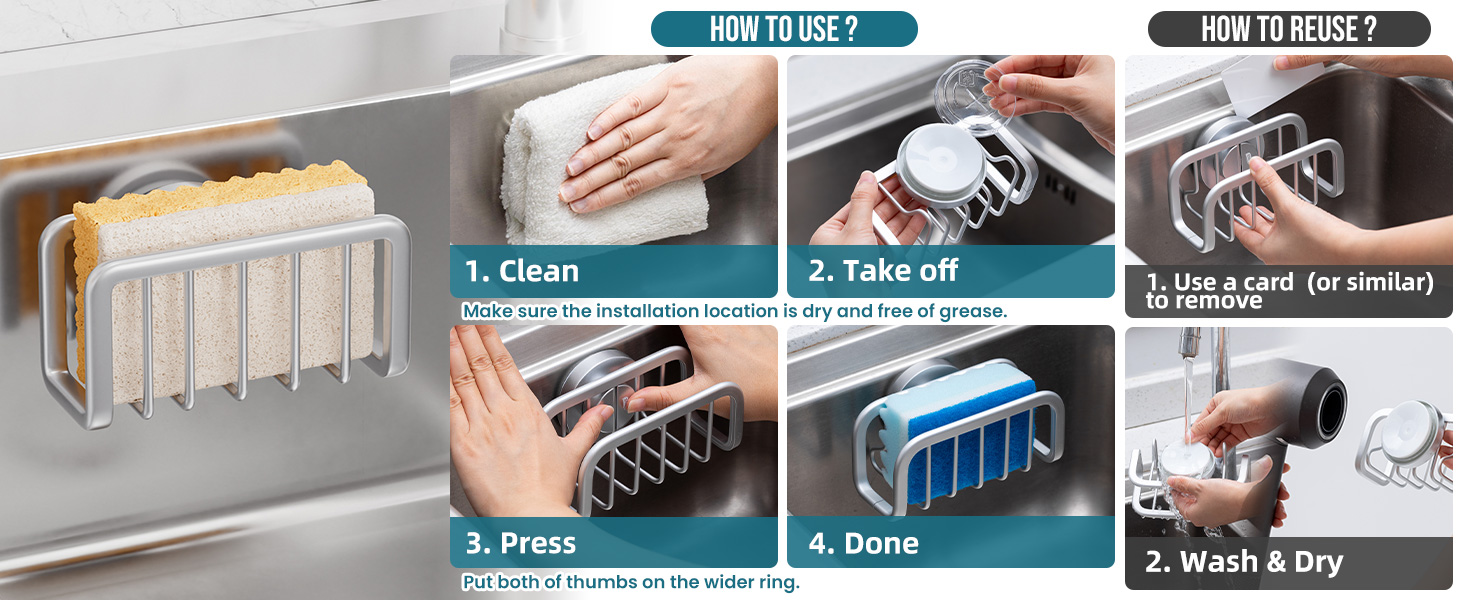 HOW TO USE ?

1. Clean

2. Take off

Make sure the installation location is dry and free of grease.

3. Press

4. Done

Put both of thumbs on the wider ring.

HOW TO REUSE ?

1. Use a card (or similar) to remove

2. Wash & Dry