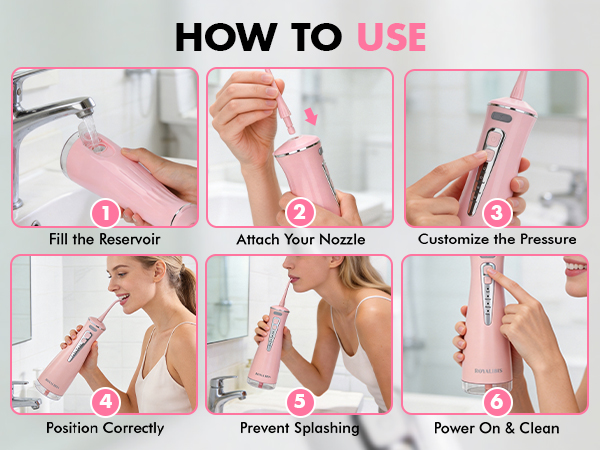 HOW TO USE

1
Fill the Reservoir

2
Attach Your Nozzle

3
Customize the Pressure

4
Position Correctly

5
Prevent Splashing

6
Power On & Clean