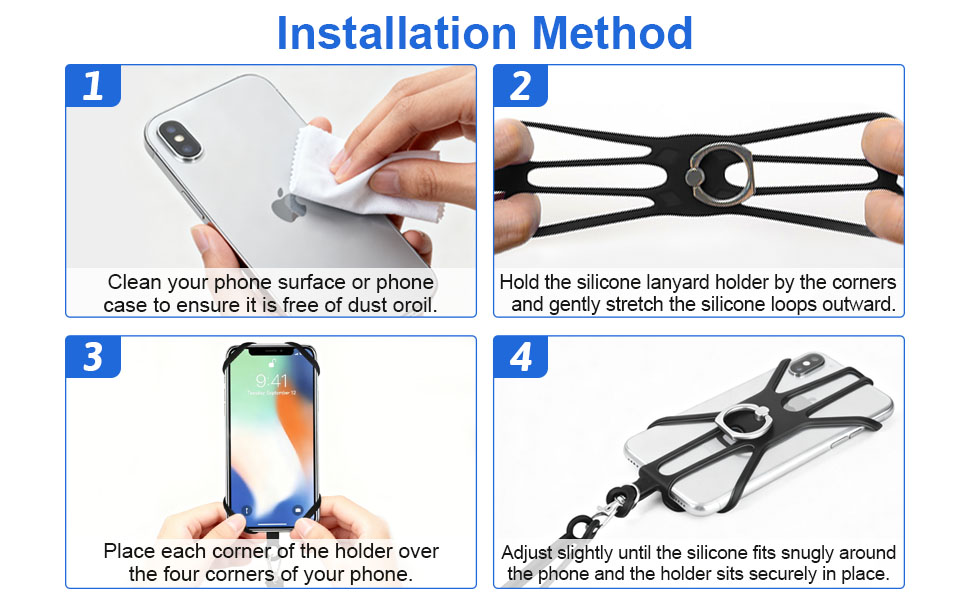 Installation Method

1

Clean your phone surface or phone case to ensure it is free of dust oroil.

2

Hold the silicone lanyard holder by the corners and gently stretch the silicone loops outward.

3

9:41

Place each corner of the holder over the four corners of your phone.

4

Adjust slightly until the silicone fits snugly around the phone and the holder sits securely in place.