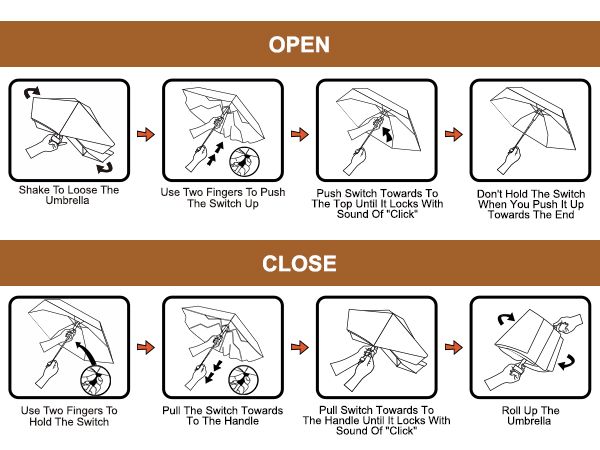 OPEN

Shake To Loose The Umbrella

Use Two Fingers To Push The Switch Up

Push Switch Towards To The Top Until It Locks With Sound Of "Click"

Don't Hold The Switch When You Push It Up Towards The End

CLOSE

Use Two Fingers To Hold The Switch

Pull The Switch Towards To The Handle

Pull Switch Towards To The Handle Until It Locks With Sound Of "Click"

Roll Up The Umbrella