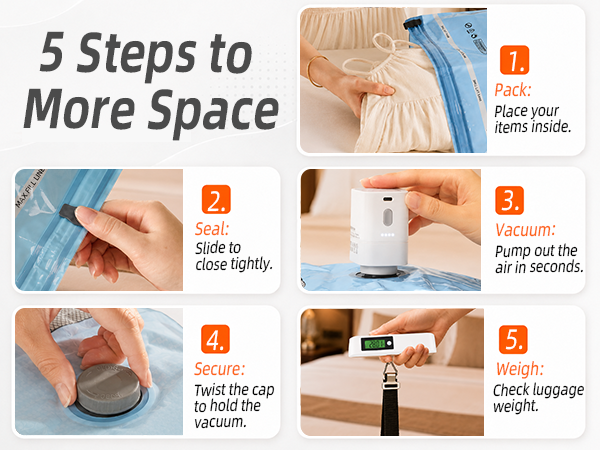 5 Steps to More Space

1.
Pack:
Place your items inside.

MAX FILL LINE

2.
Seal:
Slide to close tightly.

3.
Vacuum:
Pump out the air in seconds.

4.
Secure:
Twist the cap to hold the vacuum.

5.
Weigh:
Check luggage weight.