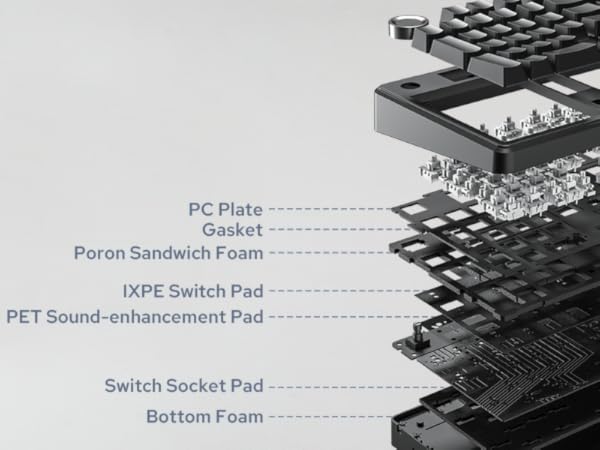 PC Plate
Gasket
Poron Sandwich Foam
IXPE Switch Pad
PET Sound-enhancement Pad
Switch Socket Pad
Bottom Foam