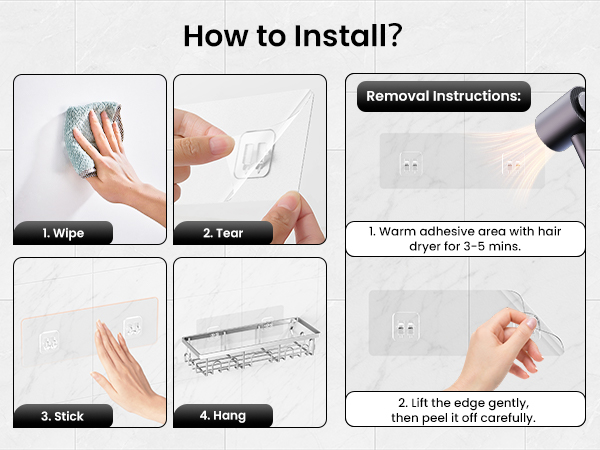 How to Install?

1. Wipe

2. Tear

3. Stick

4. Hang

Removal Instructions:

1. Warm adhesive area with hair dryer for 3-5 mins.

2. Lift the edge gently, then peel it off carefully.