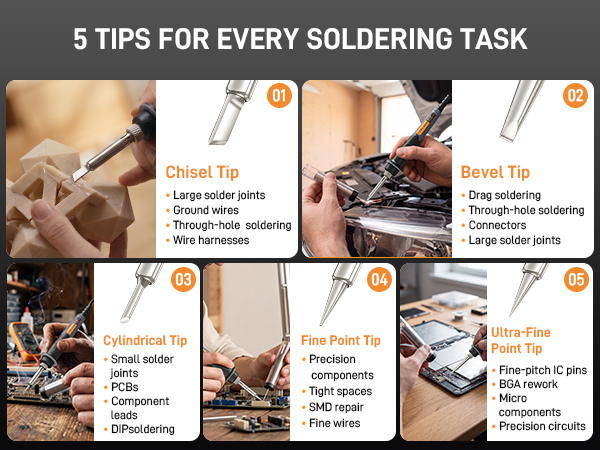 5 TIPS FOR EVERY SOLDERING TASK

01

Chisel Tip

• Large solder joints
• Ground wires
• Through-hole soldering
• Wire harnesses

02

Bevel Tip

• Drag soldering
• Through-hole soldering
• Connectors
• Large solder joints

03

Cylindrical Tip

• Small solder joints
• PCBs
• Component leads
• DIPsoldering

04

Fine Point Tip

• Precision components
• Tight spaces
• SMD repair
• Fine wires

05

Ultra-Fine Point Tip

• Fine-pitch IC pins
• BGA rework
• Micro components
• Precision circuits