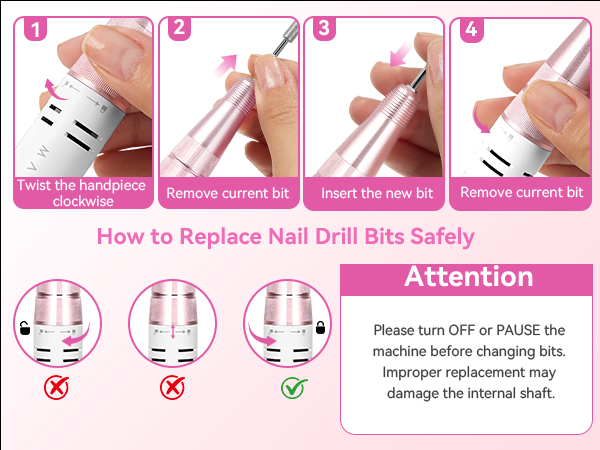 1

Twist the handpiece clockwise

2

Remove current bit

3

Insert the new bit

4

Remove current bit

How to Replace Nail Drill Bits Safely

Attention

Please turn OFF or PAUSE the machine before changing bits. Improper replacement may damage the internal shaft.