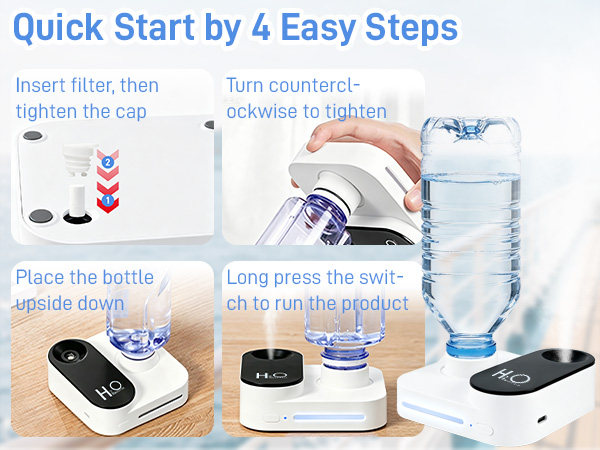 Quick Start by 4 Easy Steps

Insert filter, then tighten the cap

2

1

Turn counterclockwise to tighten

Place the bottle upside down

$H_2O$

Long press the switch to run the product

$H_2O$

$H_2O$