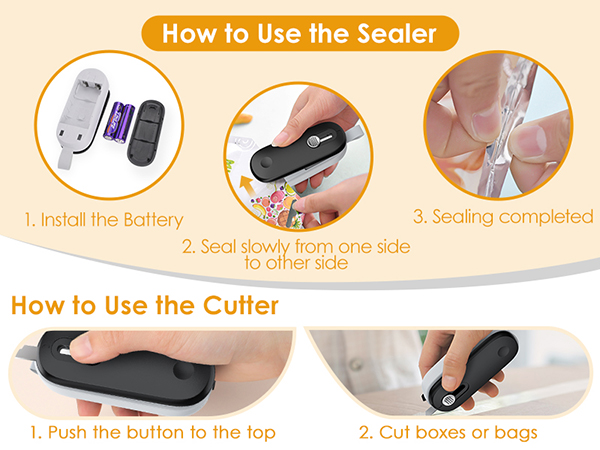 How to Use the Sealer

1. Install the Battery

2. Seal slowly from one side to other side

3. Sealing completed

How to Use the Cutter

1. Push the button to the top

2. Cut boxes or bags