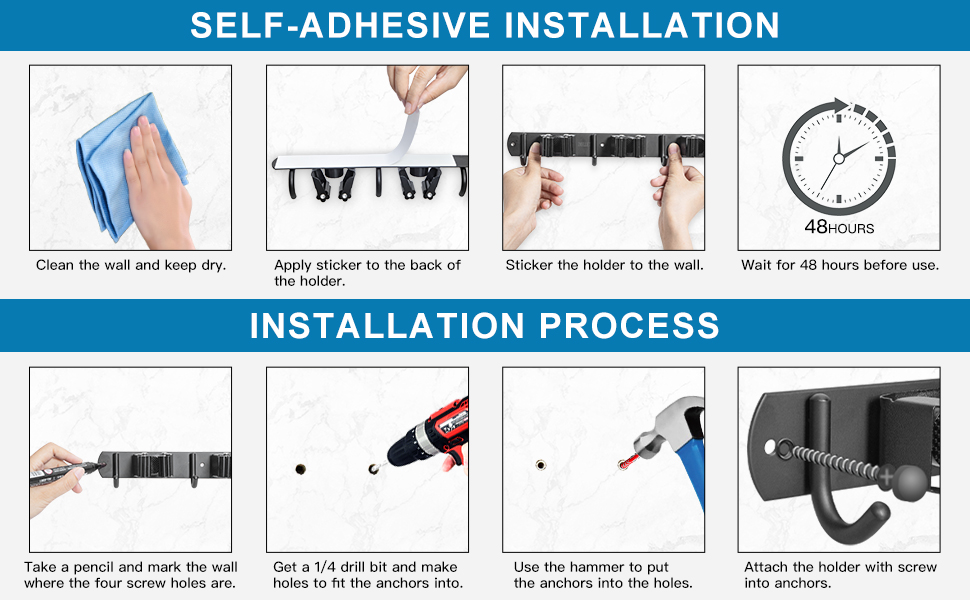 SELF-ADHESIVE INSTALLATION

Clean the wall and keep dry.

Apply sticker to the back of the holder.

Sticker the holder to the wall.

48HOURS

Wait for 48 hours before use.

INSTALLATION PROCESS

Take a pencil and mark the wall where the four screw holes are.

Get a 1/4 drill bit and make holes to fit the anchors into.

Use the hammer to put the anchors into the holes.

Attach the holder with screw into anchors.