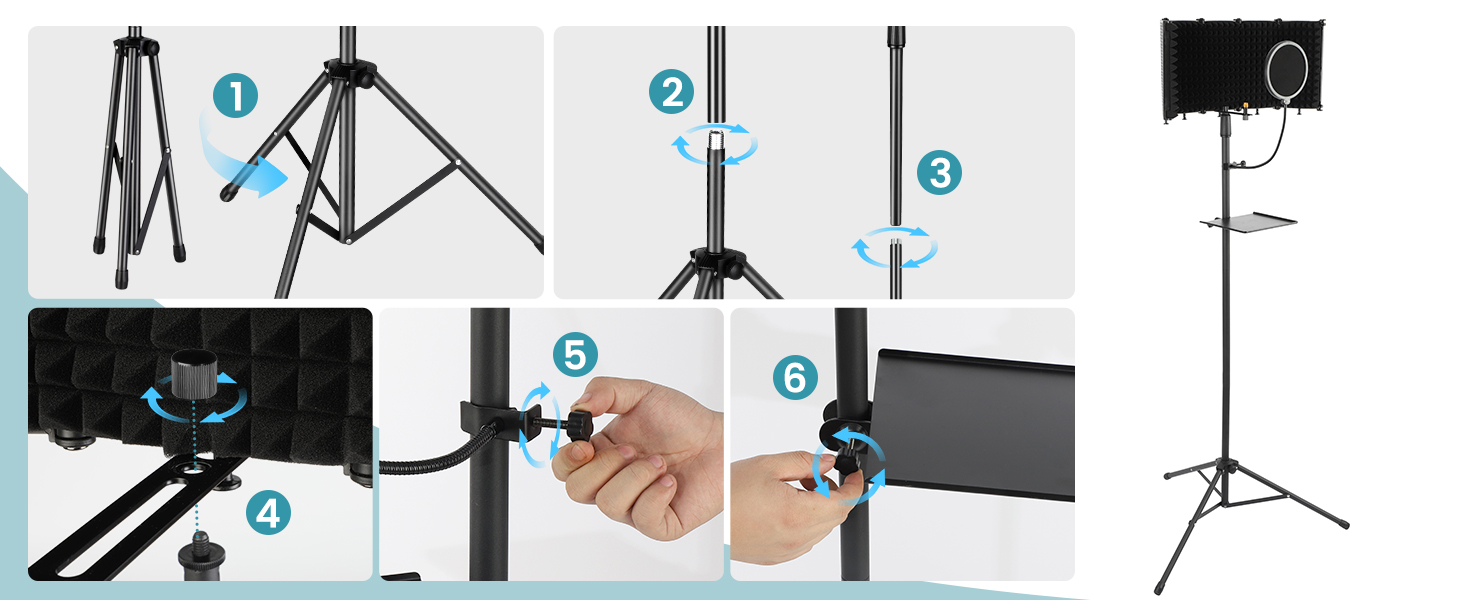 1
2
3
4
5
6