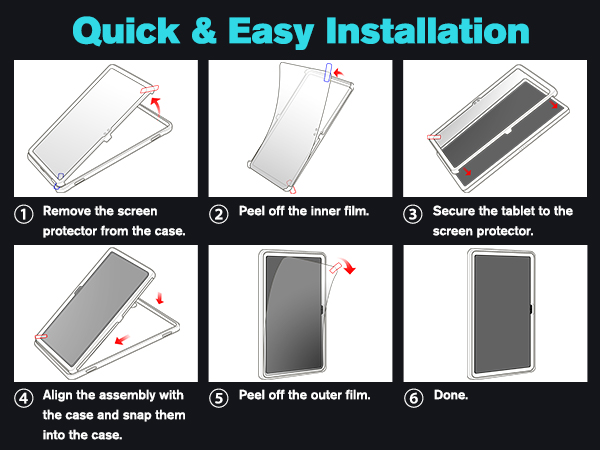 Quick & Easy Installation

① Remove the screen protector from the case.

② Peel off the inner film.

③ Secure the tablet to the screen protector.

④ Align the assembly with the case and snap them into the case.

⑤ Peel off the outer film.

⑥ Done.