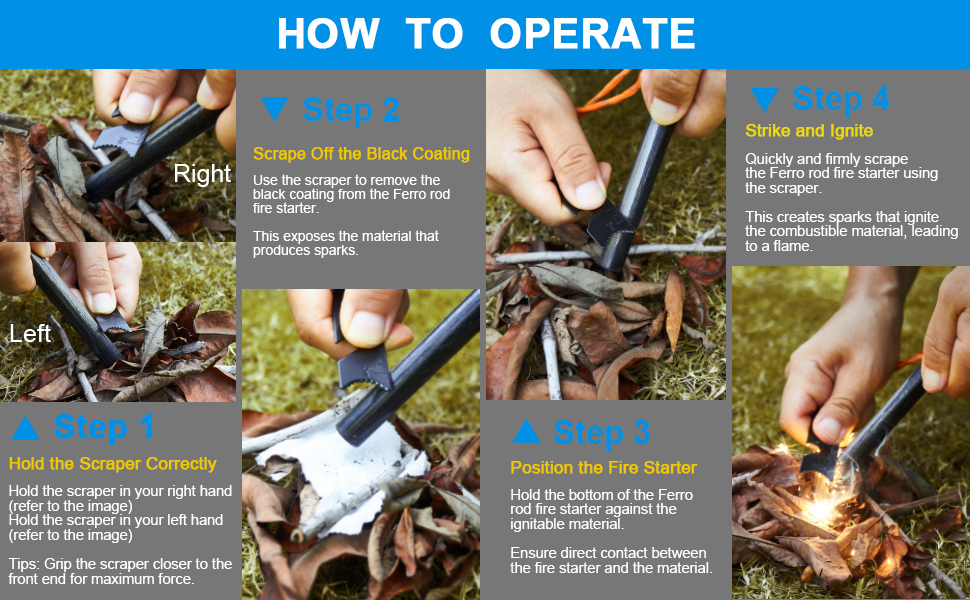 HOW TO OPERATE

Right

Left

▲ Step 1

Hold the Scraper Correctly

Hold the scraper in your right hand (refer to the image)
Hold the scraper in your left hand (refer to the image)

Tips: Grip the scraper closer to the front end for maximum force.

▼ Step 2

Scrape Off the Black Coating

Use the scraper to remove the black coating from the Ferro rod fire starter.

This exposes the material that produces sparks.

▲ Step 3

Position the Fire Starter

Hold the bottom of the Ferro rod fire starter against the ignitable material.

Ensure direct contact between the fire starter and the material.

▼ Step 4

Strike and Ignite

Quickly and firmly scrape the Ferro rod fire starter using the scraper.

This creates sparks that ignite the combustible material, leading to a flame.