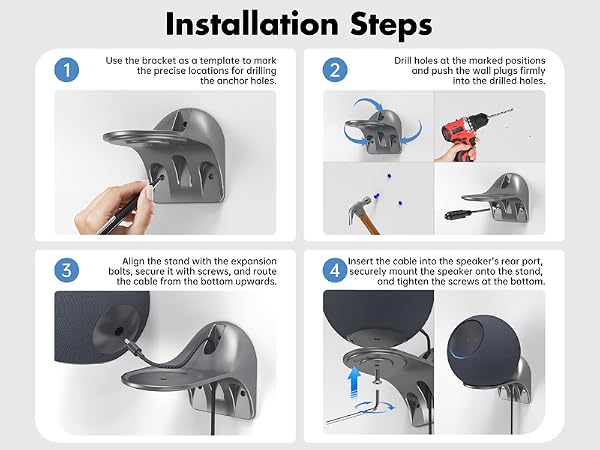 Installation Steps

1

Use the bracket as a template to mark the precise locations for drilling the anchor holes.

2

Drill holes at the marked positions and push the wall plugs firmly into the drilled holes.

3

Align the stand with the expansion bolts, secure it with screws, and route the cable from the bottom upwards.

4

Insert the cable into the speaker's rear port, securely mount the speaker onto the stand, and tighten the screws at the bottom.