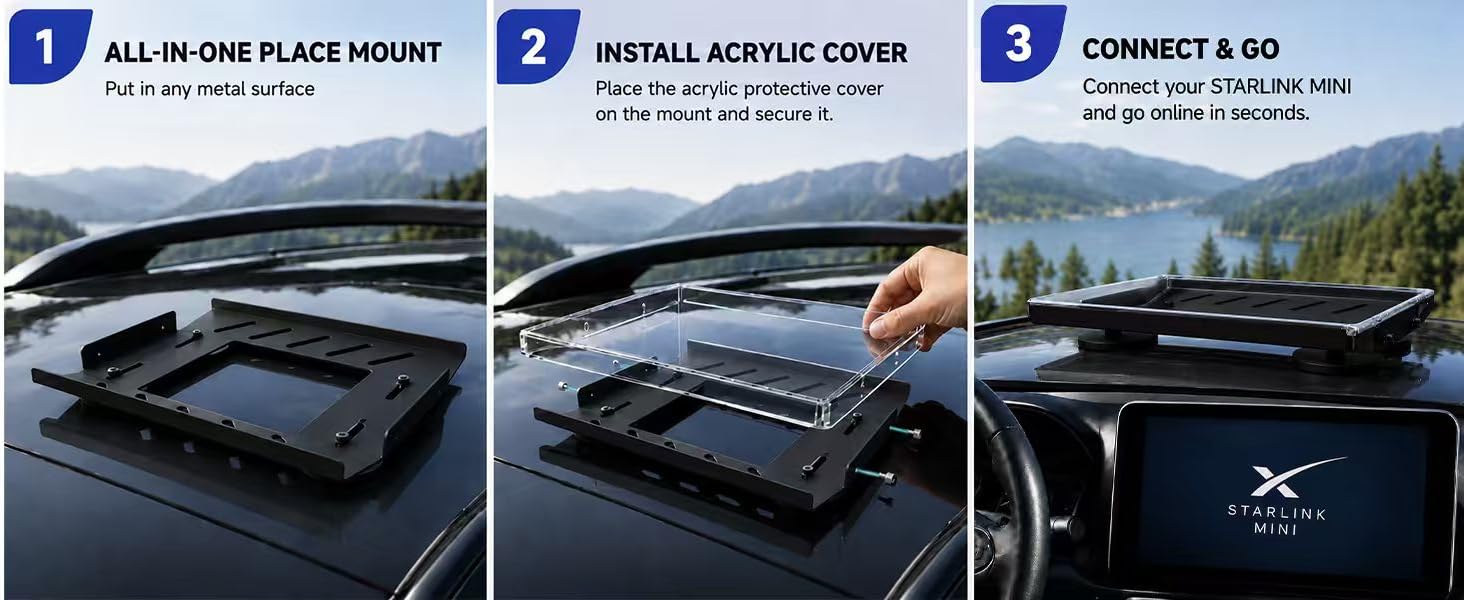 1
ALL-IN-ONE PLACE MOUNT
Put in any metal surface

2
INSTALL ACRYLIC COVER
Place the acrylic protective cover on the mount and secure it.

3
CONNECT & GO
Connect your STARLINK MINI and go online in seconds.

STARLINK MINI