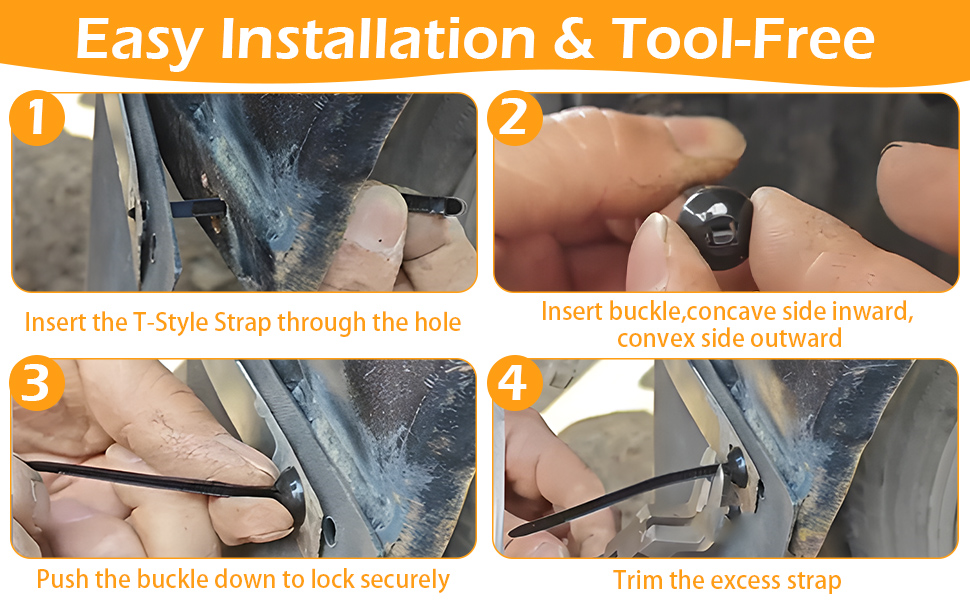 Easy Installation & Tool-Free

1

Insert the T-Style Strap through the hole

2

Insert buckle,concave side inward, convex side outward

3

Push the buckle down to lock securely

4

Trim the excess strap