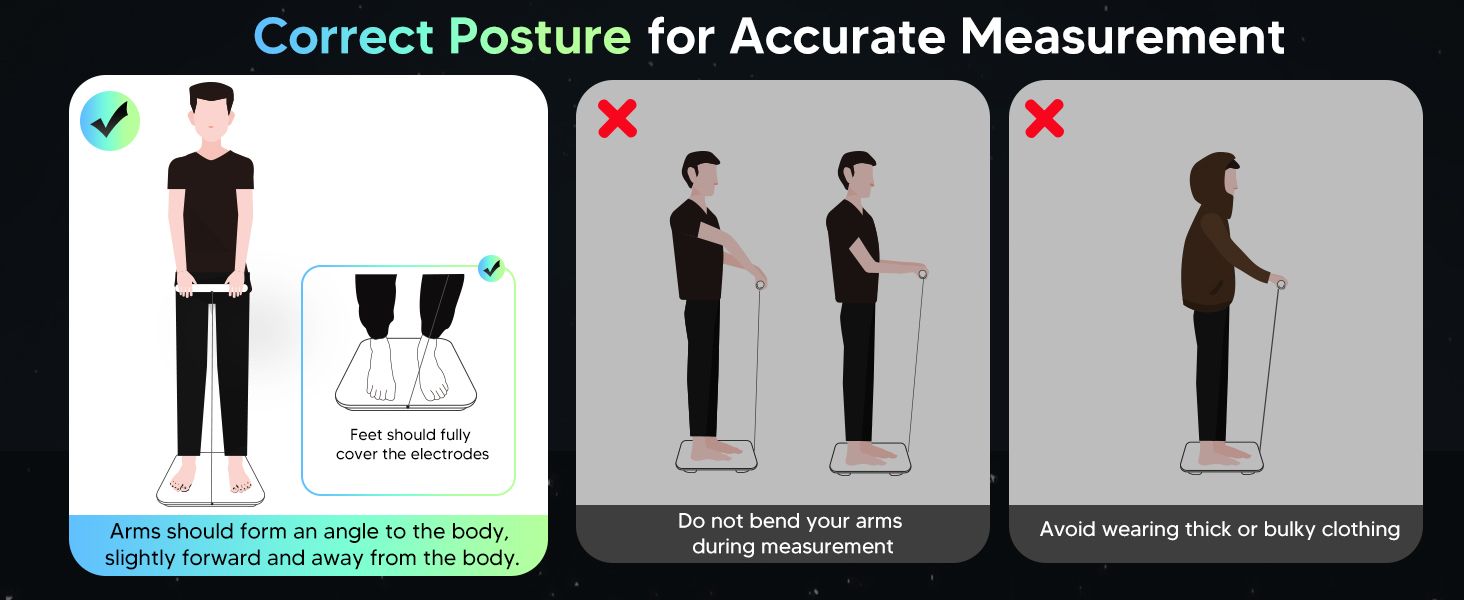 Correct Posture for Accurate Measurement

Feet should fully cover the electrodes

Arms should form an angle to the body, slightly forward and away from the body.

Do not bend your arms during measurement

Avoid wearing thick or bulky clothing