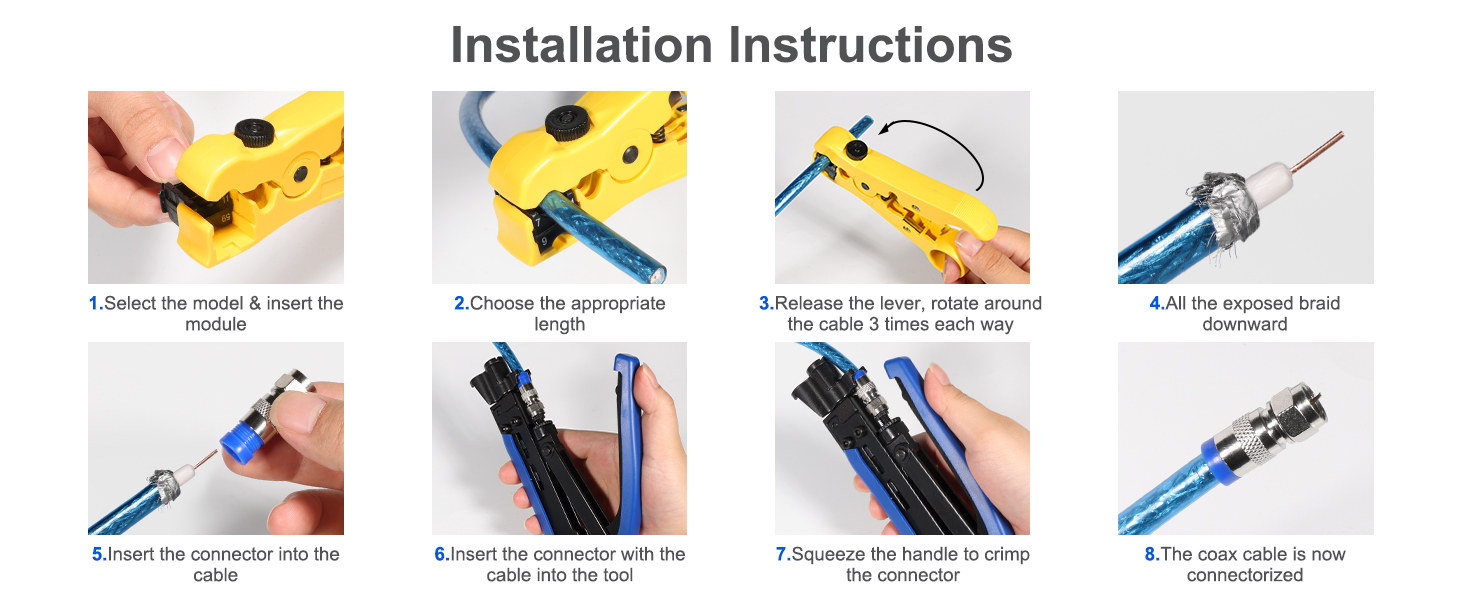 Installation Instructions

1.Select the model & insert the module

2.Choose the appropriate length

3.Release the lever, rotate around the cable 3 times each way

4.All the exposed braid downward

5.Insert the connector into the cable

6.Insert the connector with the cable into the tool

7.Squeeze the handle to crimp the connector

8.The coax cable is now connectorized