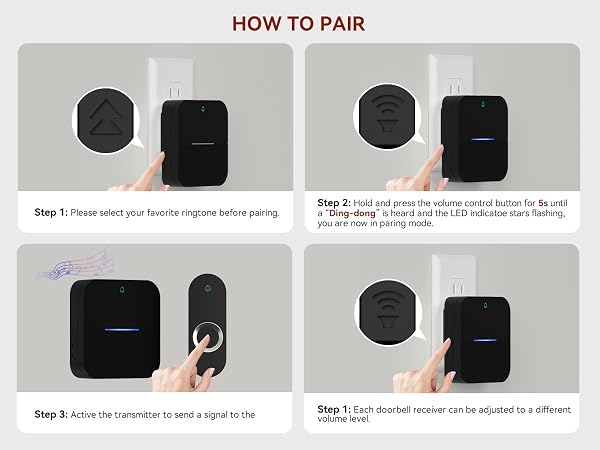 HOW TO PAIR

Step 1: Please select your favorite ringtone before pairing.

Step 2: Hold and press the volume control button for 5s until a "Ding-dong" is heard and the LED indicatoe stars flashing, you are now in paring mode.

Step 3: Active the transmitter to send a signal to the

Step 1: Each doorbell receiver can be adjusted to a different volume level.