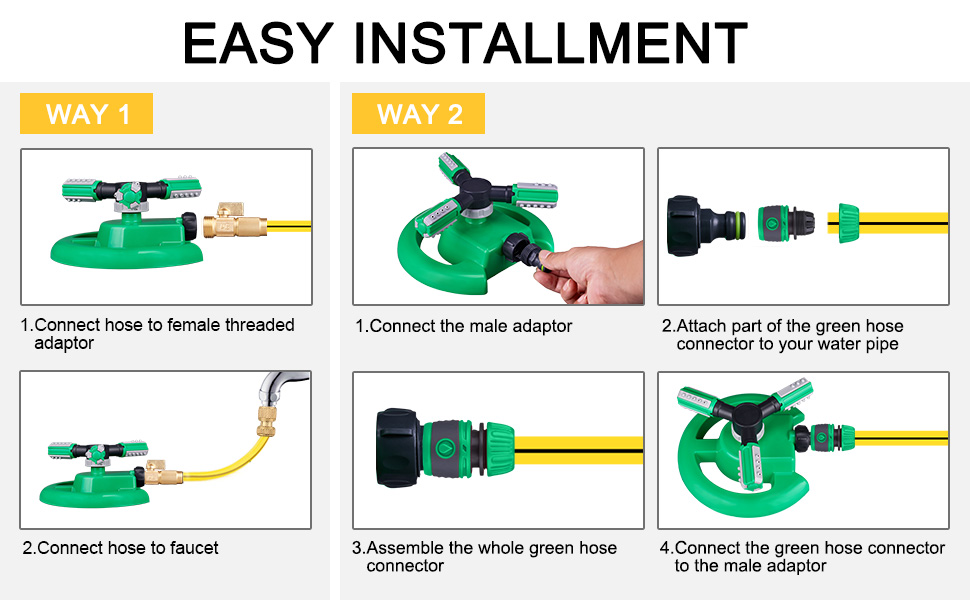 EASY INSTALLMENT

WAY 1

1.Connect hose to female threaded adaptor

2.Connect hose to faucet

WAY 2

1.Connect the male adaptor

2.Attach part of the green hose connector to your water pipe

3.Assemble the whole green hose connector

4.Connect the green hose connector to the male adaptor