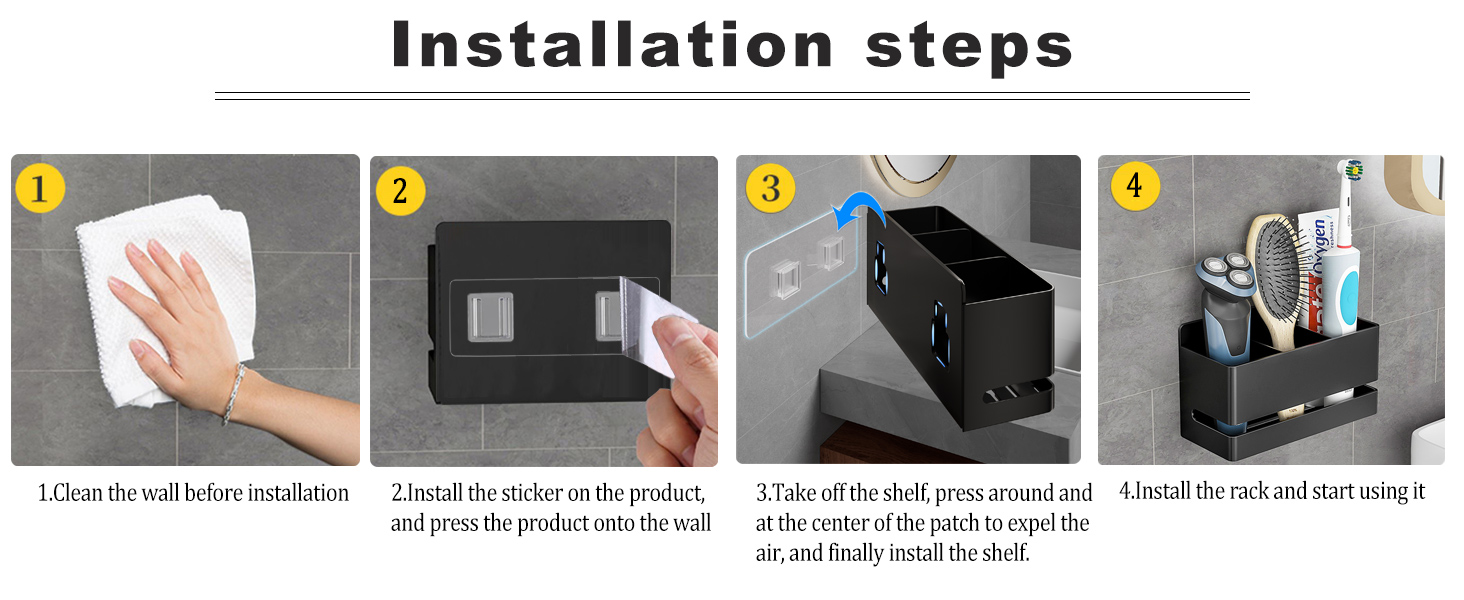 Installation steps

1

1.Clean the wall before installation

2

2.Install the sticker on the product, and press the product onto the wall

3

3.Take off the shelf, press around and at the center of the patch to expel the air, and finally install the shelf.

4

oxygen

4.Install the rack and start using it