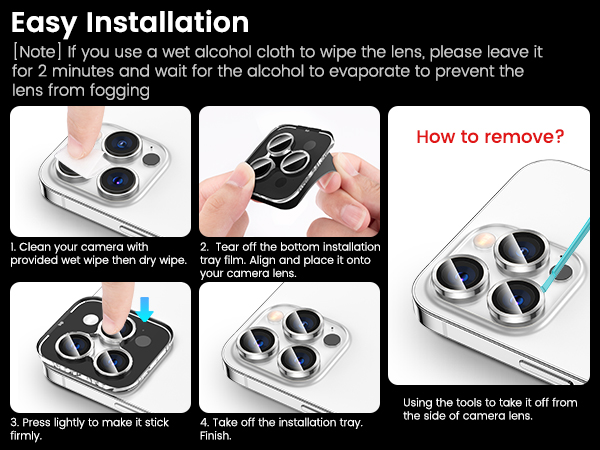 Easy Installation

[Note] If you use a wet alcohol cloth to wipe the lens, please leave it for 2 minutes and wait for the alcohol to evaporate to prevent the lens from fogging

1. Clean your camera with provided wet wipe then dry wipe.

2. Tear off the bottom installation tray film. Align and place it onto your camera lens.

3. Press lightly to make it stick firmly.

4. Take off the installation tray. Finish.

How to remove?

Using the tools to take it off from the side of camera lens.