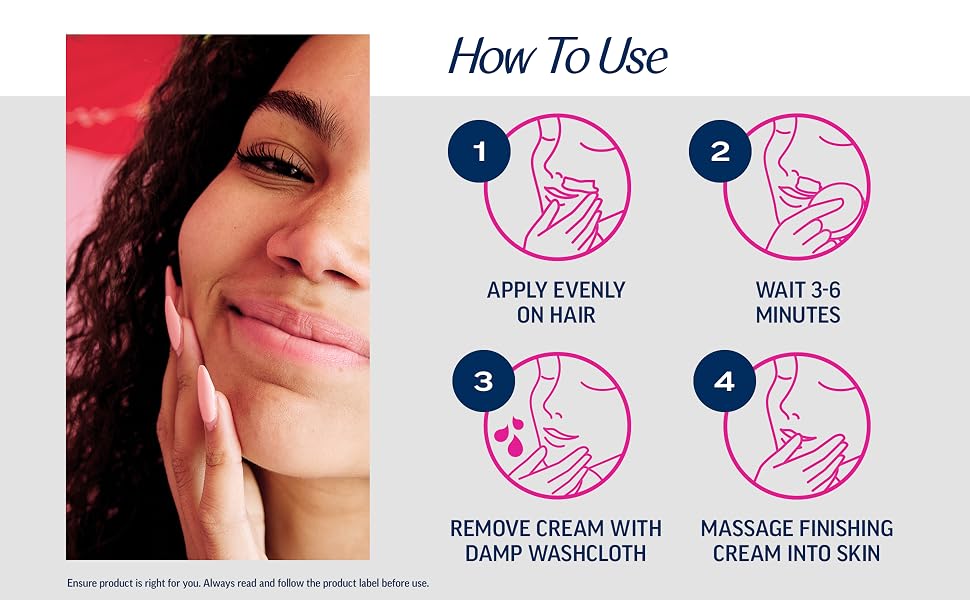 How To Use

1
APPLY EVENLY ON HAIR

2
WAIT 3-6 MINUTES

3
REMOVE CREAM WITH DAMP WASHCLOTH

4
MASSAGE FINISHING CREAM INTO SKIN

Ensure product is right for you. Always read and follow the product label before use.