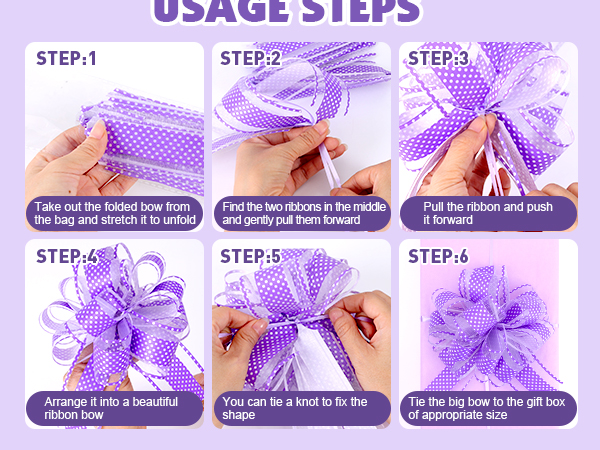 USAGE STEPS

STEP:1

Take out the folded bow from the bag and stretch it to unfold

STEP:2

Find the two ribbons in the middle and gently pull them forward

STEP:3

Pull the ribbon and push it forward

STEP:4

Arrange it into a beautiful ribbon bow

STEP:5

You can tie a knot to fix the shape

STEP:6

Tie the big bow to the gift box of appropriate size