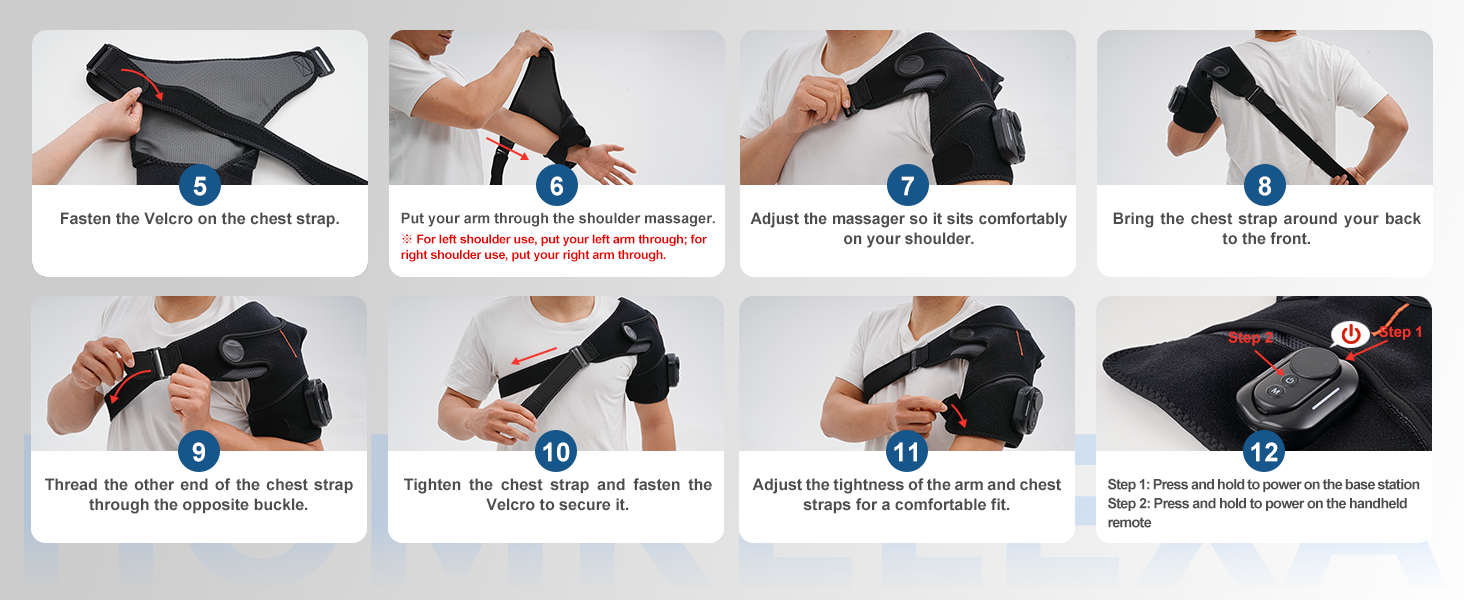 5
Fasten the Velcro on the chest strap.

6
Put your arm through the shoulder massager.
※ For left shoulder use, put your left arm through; for right shoulder use, put your right arm through.

7
Adjust the massager so it sits comfortably on your shoulder.

8
Bring the chest strap around your back to the front.

9
Thread the other end of the chest strap through the opposite buckle.

10
Tighten the chest strap and fasten the Velcro to secure it.

11
Adjust the tightness of the arm and chest straps for a comfortable fit.

Step 2
Step 1
M
12
Step 1: Press and hold to power on the base station
Step 2: Press and hold to power on the handheld remote