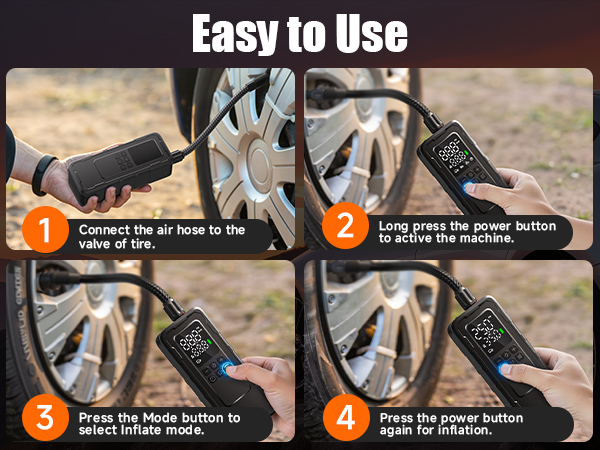 Easy to Use

1 Connect the air hose to the valve of tire.

2 Long press the power button to active the machine.

3 Press the Mode button to select Inflate mode.

4 Press the power button again for inflation.