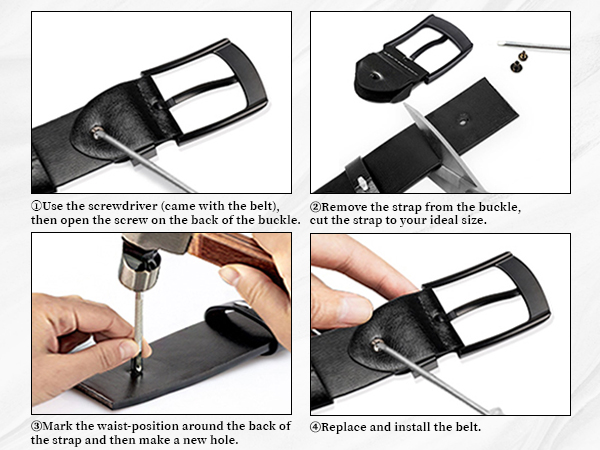 ①Use the screwdriver (came with the belt), then open the screw on the back of the buckle.

②Remove the strap from the buckle, cut the strap to your ideal size.

③Mark the waist-position around the back of the strap and then make a new hole.

④Replace and install the belt.