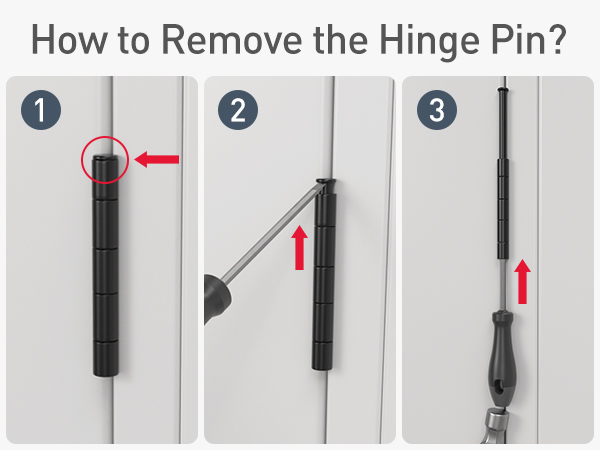 How to Remove the Hinge Pin?

1

2

3