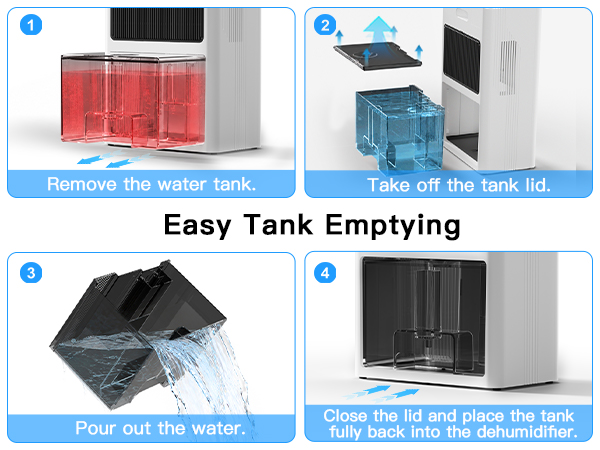 1

Remove the water tank.

2

Take off the tank lid.

Easy Tank Emptying

3

Pour out the water.

4

Close the lid and place the tank fully back into the dehumidifier.