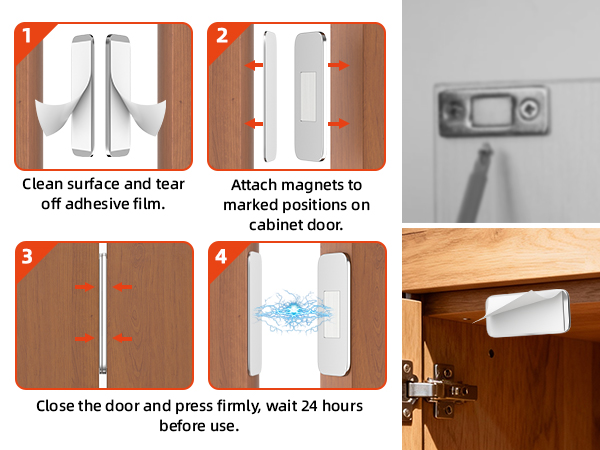 1

Clean surface and tear off adhesive film.

2

Attach magnets to marked positions on cabinet door.

3

4

Close the door and press firmly, wait 24 hours before use.