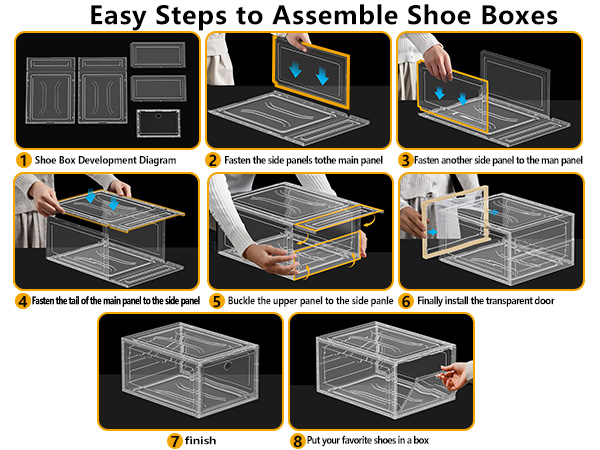 Easy Steps to Assemble Shoe Boxes

1 Shoe Box Development Diagram

2 Fasten the side panels tothe main panel

3 Fasten another side panel to the man panel

4 Fasten the tail of the main panel to the side panel

5 Buckle the upper panel to the side panle

6 Finally install the transparent door

7 finish

8 Put your favorite shoes in a box