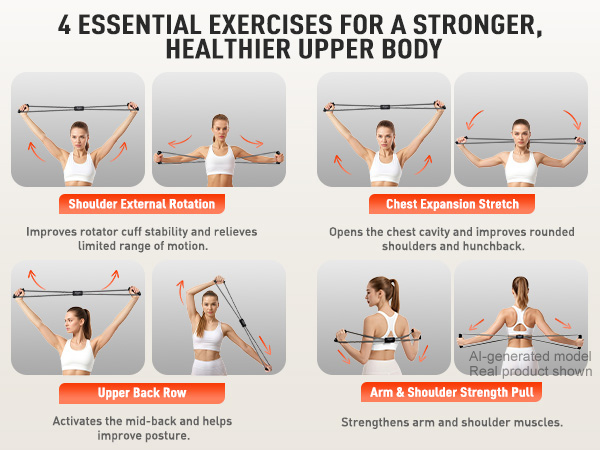 4 ESSENTIAL EXERCISES FOR A STRONGER, HEALTHIER UPPER BODY

Shoulder External Rotation

Improves rotator cuff stability and relieves limited range of motion.

Chest Expansion Stretch

Opens the chest cavity and improves rounded shoulders and hunchback.

Upper Back Row

Activates the mid-back and helps improve posture.

AI-generated model
Real product shown

Arm & Shoulder Strength Pull

Strengthens arm and shoulder muscles.