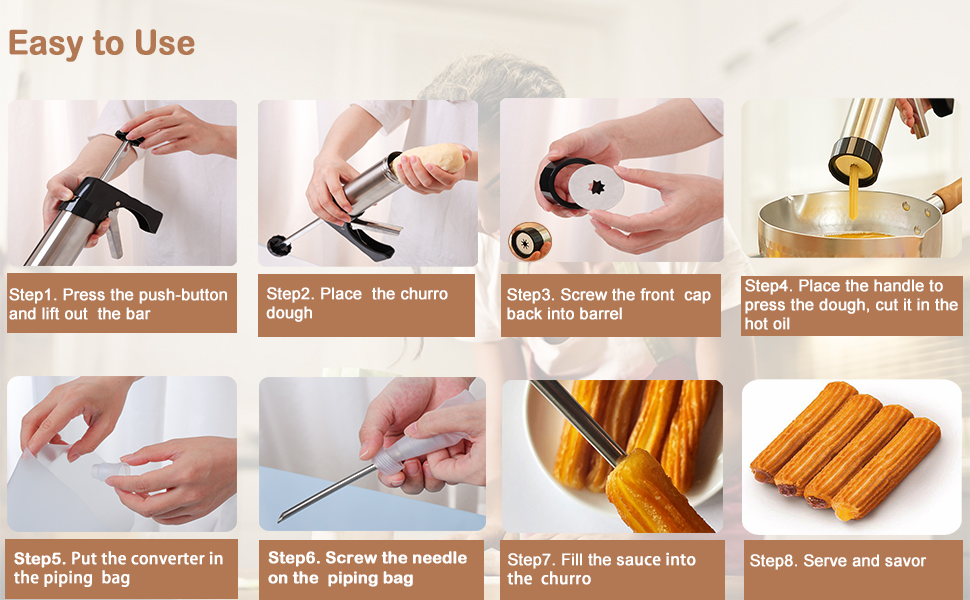 Easy to Use

Step1. Press the push-button and lift out the bar

Step2. Place the churro dough

Step3. Screw the front cap back into barrel

Step4. Place the handle to press the dough, cut it in the hot oil

Step5. Put the converter in the piping bag

Step6. Screw the needle on the piping bag

Step7. Fill the sauce into the churro

Step8. Serve and savor