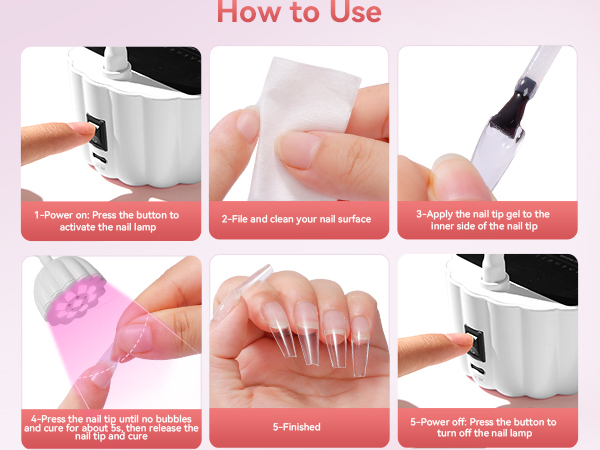 How to Use

1-Power on: Press the button to activate the nail lamp

2-File and clean your nail surface

3-Apply the nail tip gel to the inner side of the nail tip

4-Press the nail tip until no bubbles and cure for about 5s, then release the nail tip and cure

5-Finished

5-Power off: Press the button to turn off the nail lamp