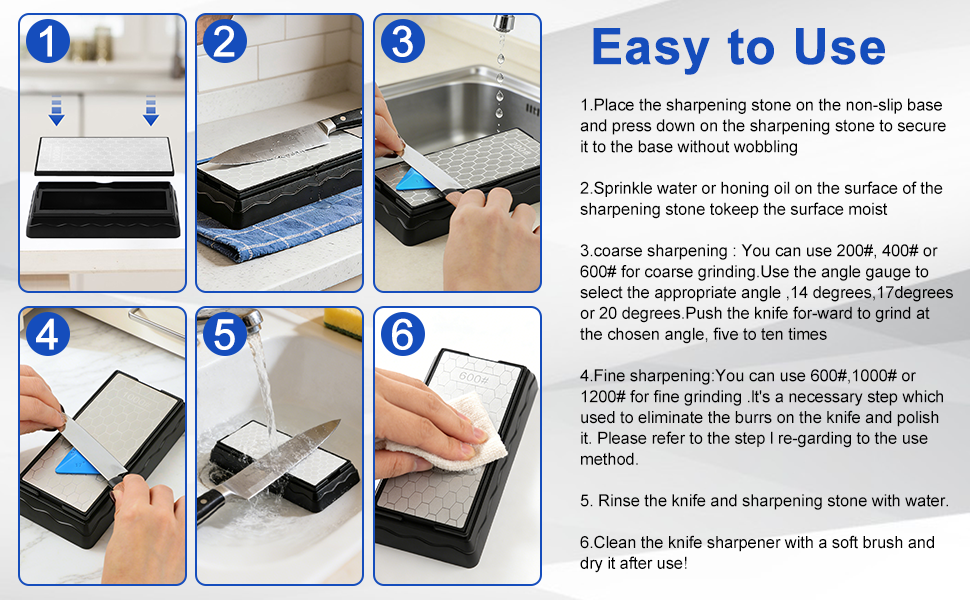 1

2

3

4

5

6

600#

Easy to Use

1.Place the sharpening stone on the non-slip base and press down on the sharpening stone to secure it to the base without wobbling

2.Sprinkle water or honing oil on the surface of the sharpening stone tokeep the surface moist

3.coarse sharpening : You can use 200#, 400# or 600# for coarse grinding.Use the angle gauge to select the appropriate angle ,14 degrees,17degrees or 20 degrees.Push the knife for-ward to grind at the chosen angle, five to ten times

4.Fine sharpening:You can use 600#,1000# or 1200# for fine grinding .It's a necessary step which used to eliminate the burrs on the knife and polish it. Please refer to the step I re-garding to the use method.

5. Rinse the knife and sharpening stone with water.

6.Clean the knife sharpener with a soft brush and dry it after use!