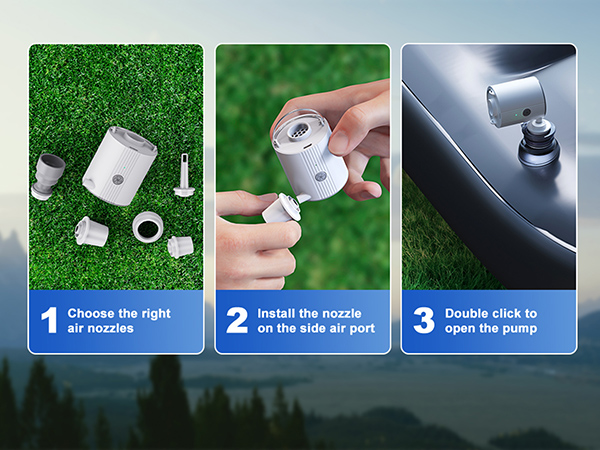 1 Choose the right air nozzles

2 Install the nozzle on the side air port

3 Double click to open the pump