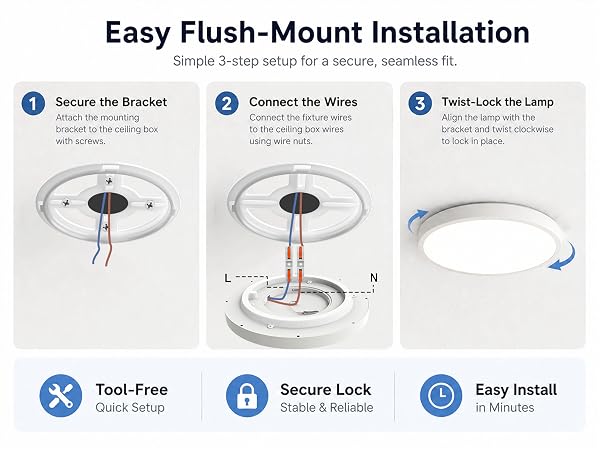 Easy Flush-Mount Installation

Simple 3-step setup for a secure, seamless fit.

1 Secure the Bracket
Attach the mounting bracket to the ceiling box with screws.

2 Connect the Wires
Connect the fixture wires to the ceiling box wires using wire nuts.

L

N

3 Twist-Lock the Lamp
Align the lamp with the bracket and twist clockwise to lock in place.

Tool-Free
Quick Setup

Secure Lock
Stable & Reliable

Easy Install
in Minutes