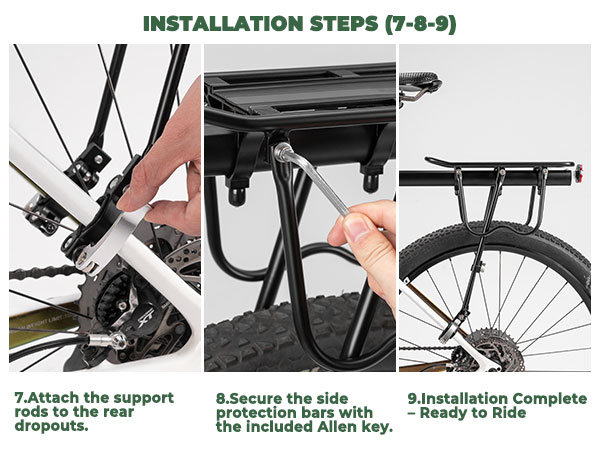 INSTALLATION STEPS (7-8-9)

XT

7.Attach the support rods to the rear dropouts.

8.Secure the side protection bars with the included Allen key.

9.Installation Complete – Ready to Ride