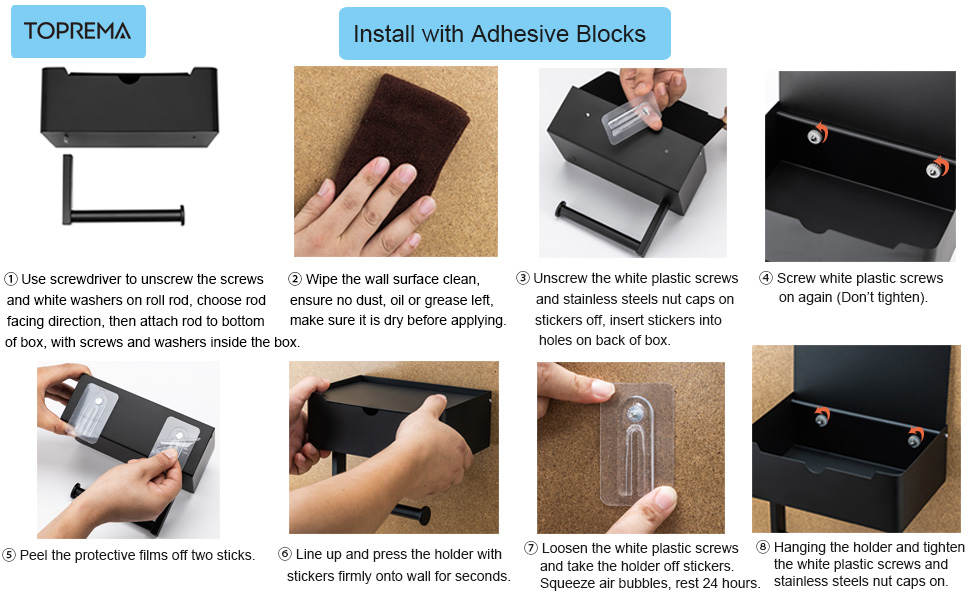 TOPREMA

Install with Adhesive Blocks

① Use screwdriver to unscrew the screws and white washers on roll rod, choose rod facing direction, then attach rod to bottom of box, with screws and washers inside the box.

② Wipe the wall surface clean, ensure no dust, oil or grease left, make sure it is dry before applying.

③ Unscrew the white plastic screws and stainless steels nut caps on stickers off, insert stickers into holes on back of box.

④ Screw white plastic screws on again (Don't tighten).

⑤ Peel the protective films off two sticks.

⑥ Line up and press the holder with stickers firmly onto wall for seconds.

⑦ Loosen the white plastic screws and take the holder off stickers. Squeeze air bubbles, rest 24 hours.

⑧ Hanging the holder and tighten the white plastic screws and stainless steels nut caps on.