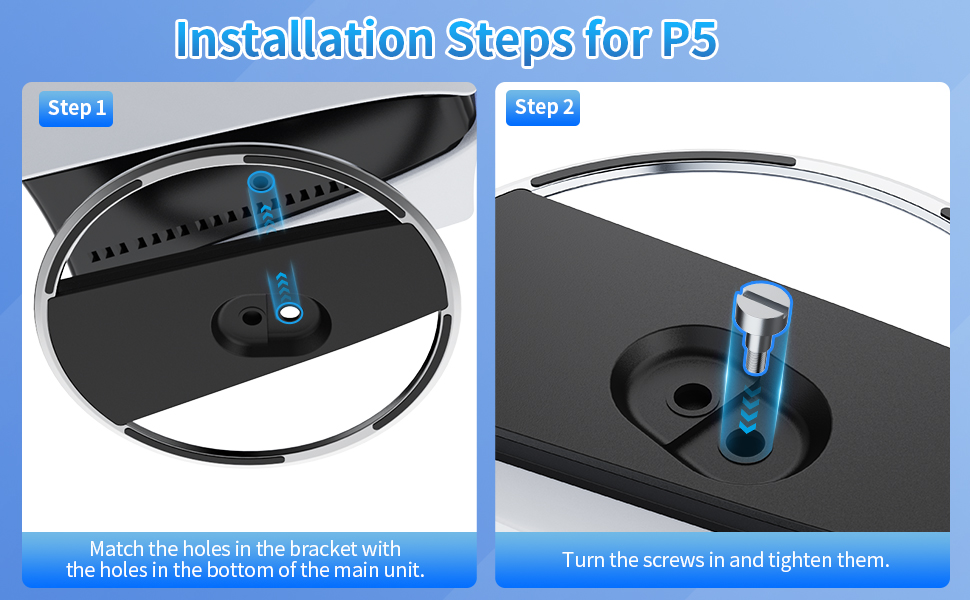 Installation Steps for P5

Step 1

Match the holes in the bracket with the holes in the bottom of the main unit.

Step 2

Turn the screws in and tighten them.