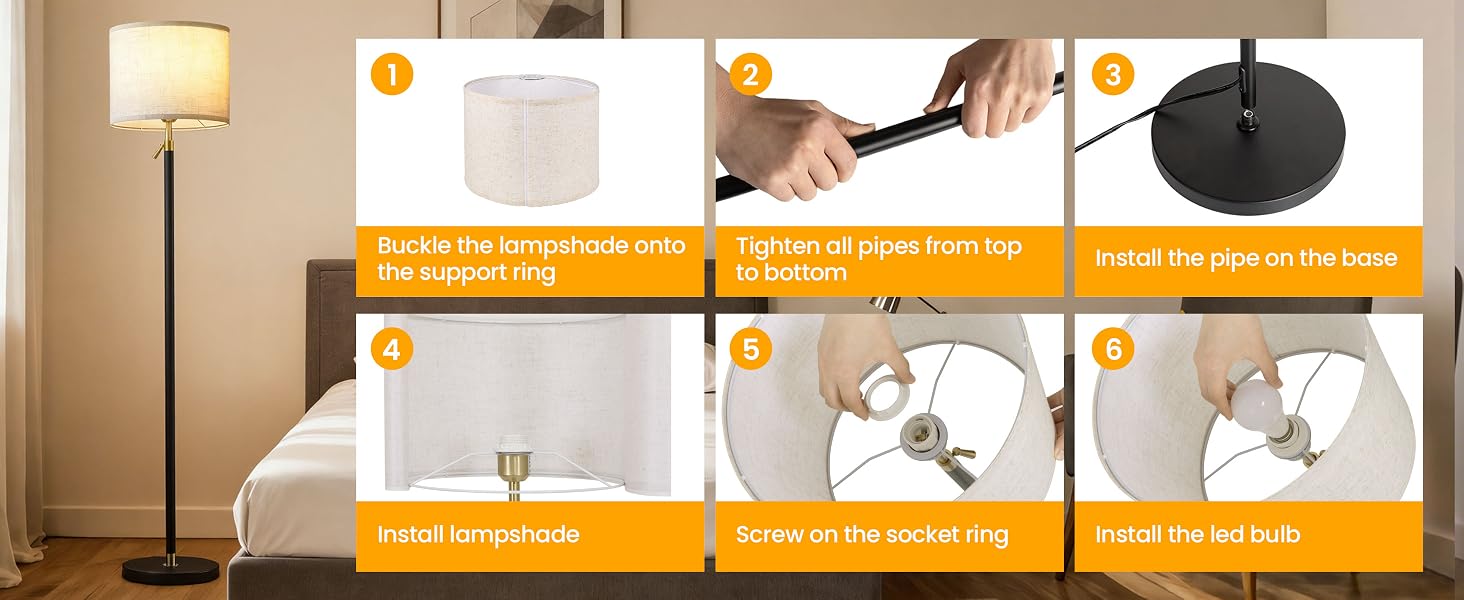 1
Buckle the lampshade onto the support ring

2
Tighten all pipes from top to bottom

3
Install the pipe on the base

4
Install lampshade

5
Screw on the socket ring

6
Install the led bulb